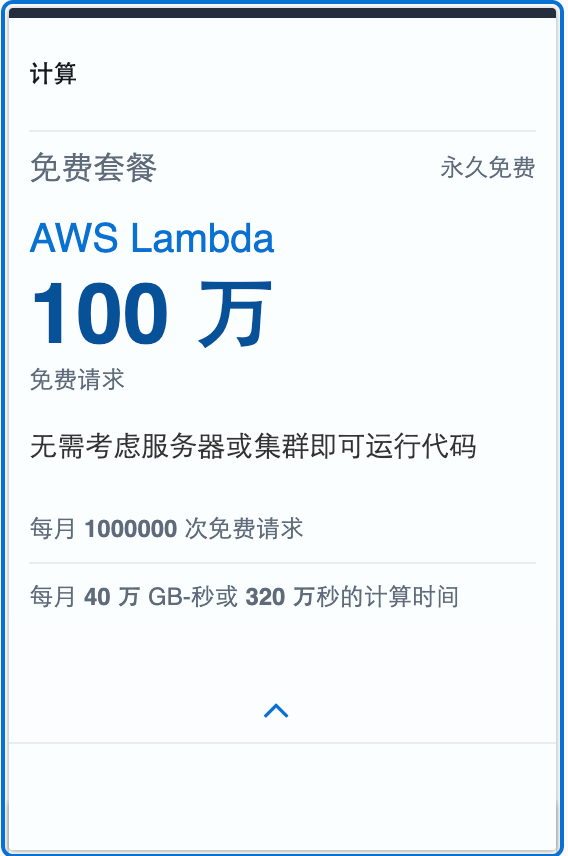 计算

免费套餐

永久免费

AWS Lambda

100 万

免费请求

无需考虑服务器或集群即可运行代码

每月 1000000 次免费请求

每月 40 万 GB-秒或 320 万秒的计算时间