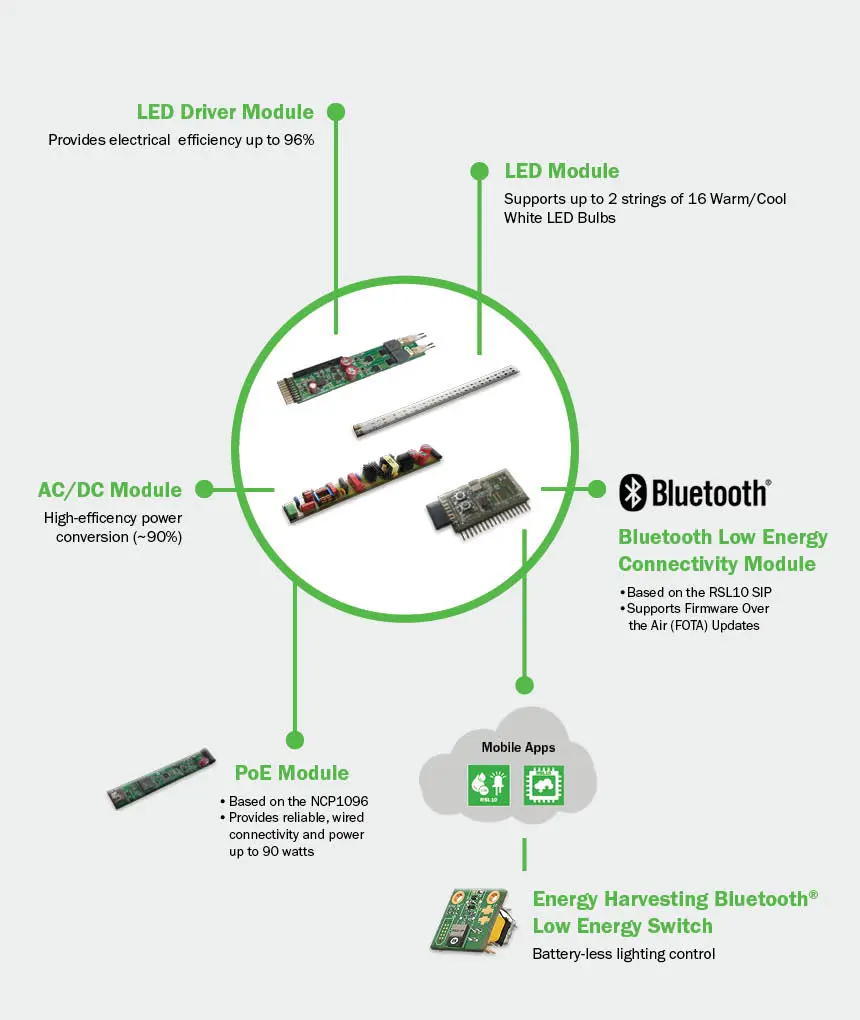 LED Driver Module
Provides electrical efficiency up to 96%

LED Module
Supports up to 2 strings of 16 Warm/Cool White LED Bulbs

AC/DC Module
High-efficency power conversion (~90%)

Bluetooth®

Bluetooth Low Energy Connectivity Module
• Based on the RSL10 SIP
• Supports Firmware Over the Air (FOTA) Updates

PoE Module
• Based on the NCP1096
• Provides reliable, wired connectivity and power up to 90 watts

Mobile Apps
RSL10

Energy Harvesting Bluetooth® Low Energy Switch
Battery-less lighting control