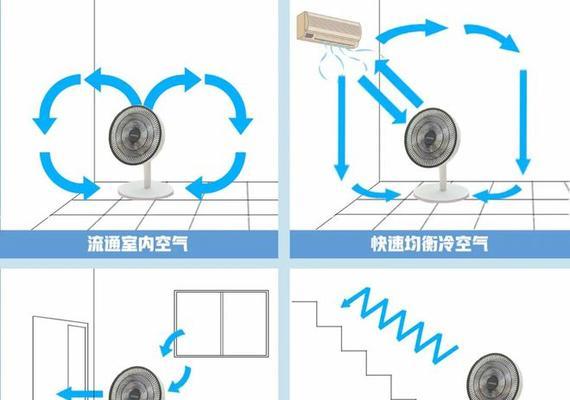 流通室内空气

快速均衡冷空气