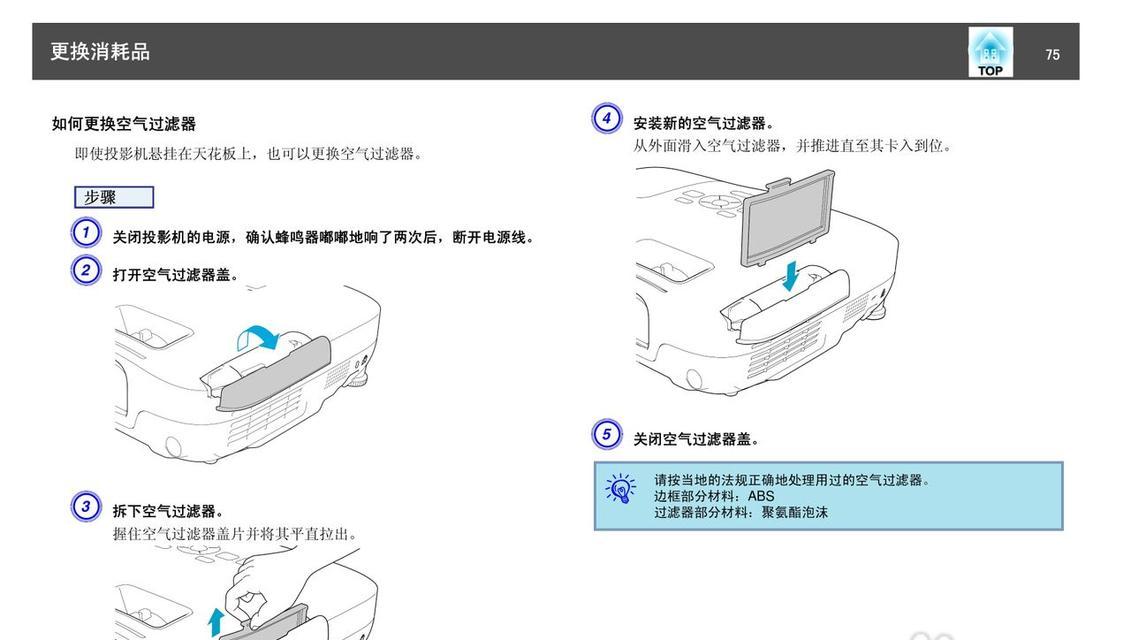 更换消耗品

TOP

75

如何更换空气过滤器

即使投影机悬挂在天花板上，也可以更换空气过滤器。

步骤

1 关闭投影机的电源，确认蜂鸣器嘟嘟地响了两次后，断开电源线。

2 打开空气过滤器盖。

3 拆下空气过滤器。
握住空气过滤器盖片并将其平直拉出。

4 安装新的空气过滤器。
从外面滑入空气过滤器，并推进直至其卡入到位。

5 关闭空气过滤器盖。

请按当地的法规正确地处理用过的空气过滤器。
边框部分材料：ABS
过滤器部分材料：聚氨酯泡沫