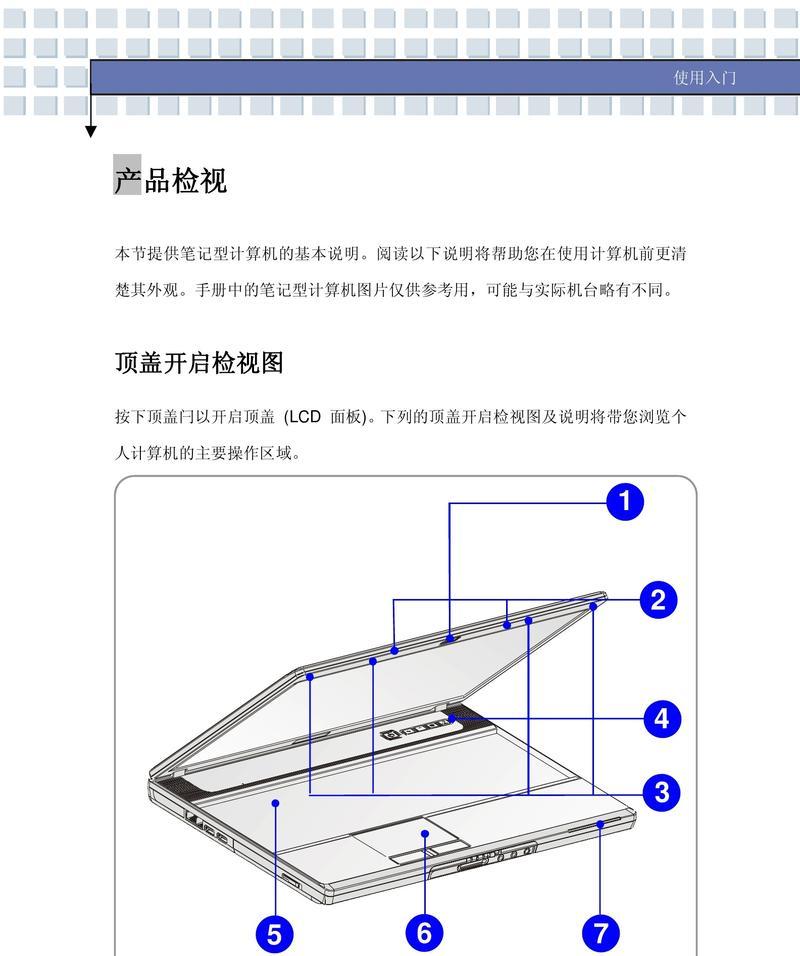 使用入门

产品检视

本节提供笔记型计算机的基本说明。阅读以下说明将帮助您在使用计算机前更清楚其外观。手册中的笔记型计算机图片仅供参考用，可能与实际机台略有不同。

顶盖开启检视图

按下顶盖闩以开启顶盖 (LCD 面板)。下列的顶盖开启检视图及说明将带您浏览个人计算机的主要操作区域。

1
2
4
3
5
6
7