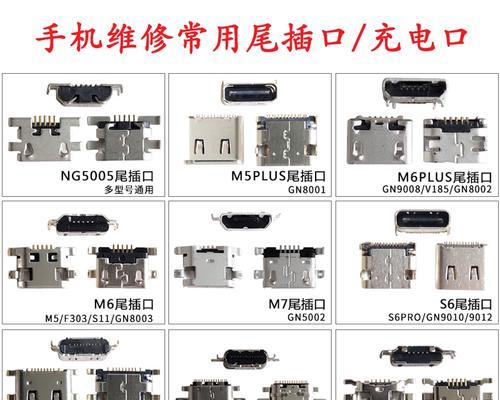 手机维修常用尾插口/充电口

NG5005尾插口
多型号通用

M5PLUS尾插口
GN8001

M6PLUS尾插口
GN9008/V185/GN8002

M6尾插口
M5/F303/S11/GN8003

M7尾插口
GN5002

S6尾插口
S6PRO/GN9010/9012