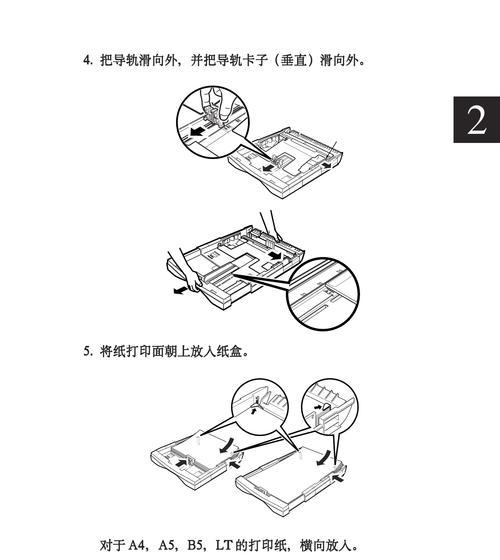 4. 把导轨滑向外，并把导轨卡子（垂直）滑向外。

2

5. 将纸打印面朝上放入纸盒。

对于 A4，A5，B5，LT 的打印纸，横向放入。