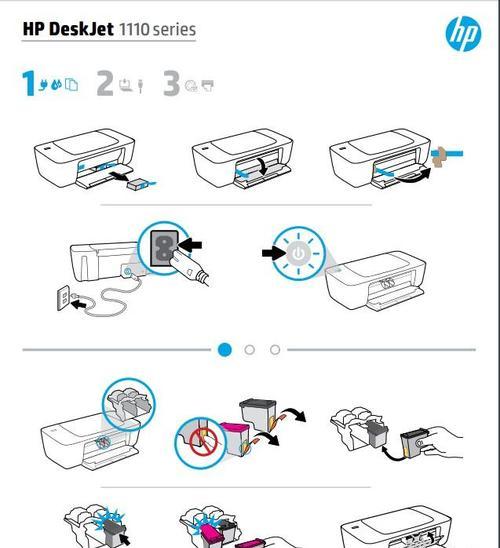 HP DeskJet 1110 series

hp

1

2

3