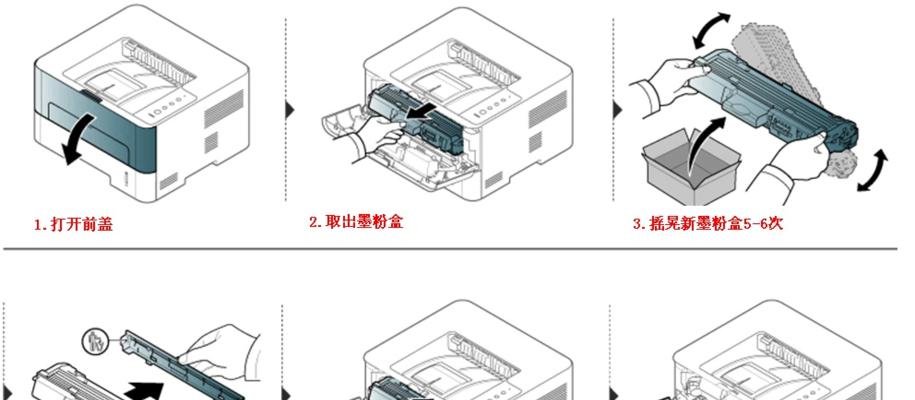 1. 打开前盖

2. 取出墨粉盒

3. 摇晃新墨粉盒5-6次