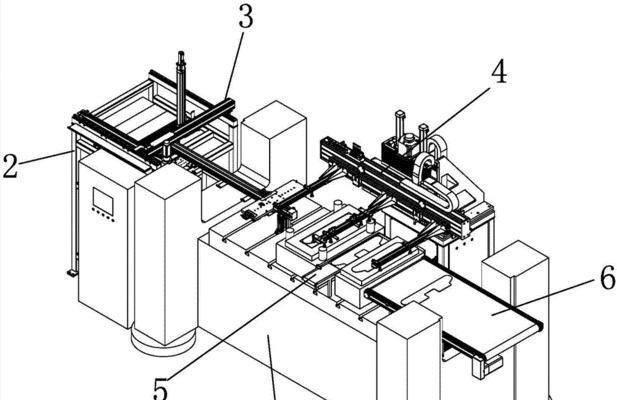 3
4
2
6
5