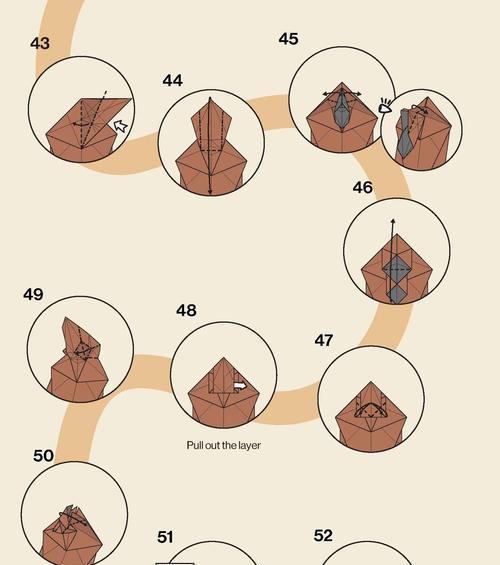 43

44

45

46

49

48

47

Pull out the layer

50

51

52