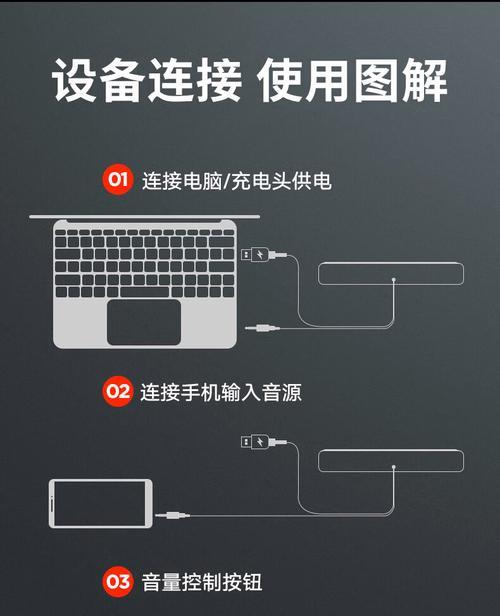 设备连接 使用图解

01 连接电脑/充电头供电

02 连接手机输入音源

03 音量控制按钮