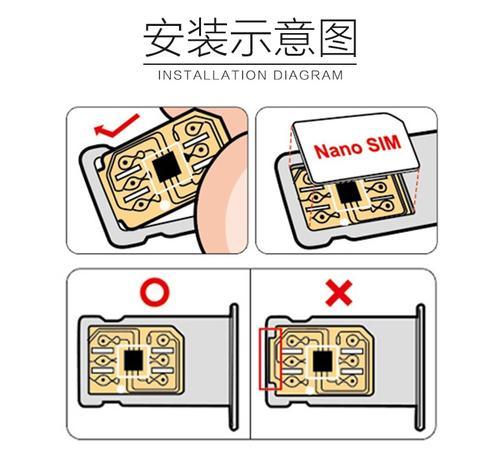 安装示意图
INSTALLATION DIAGRAM

Nano SIM